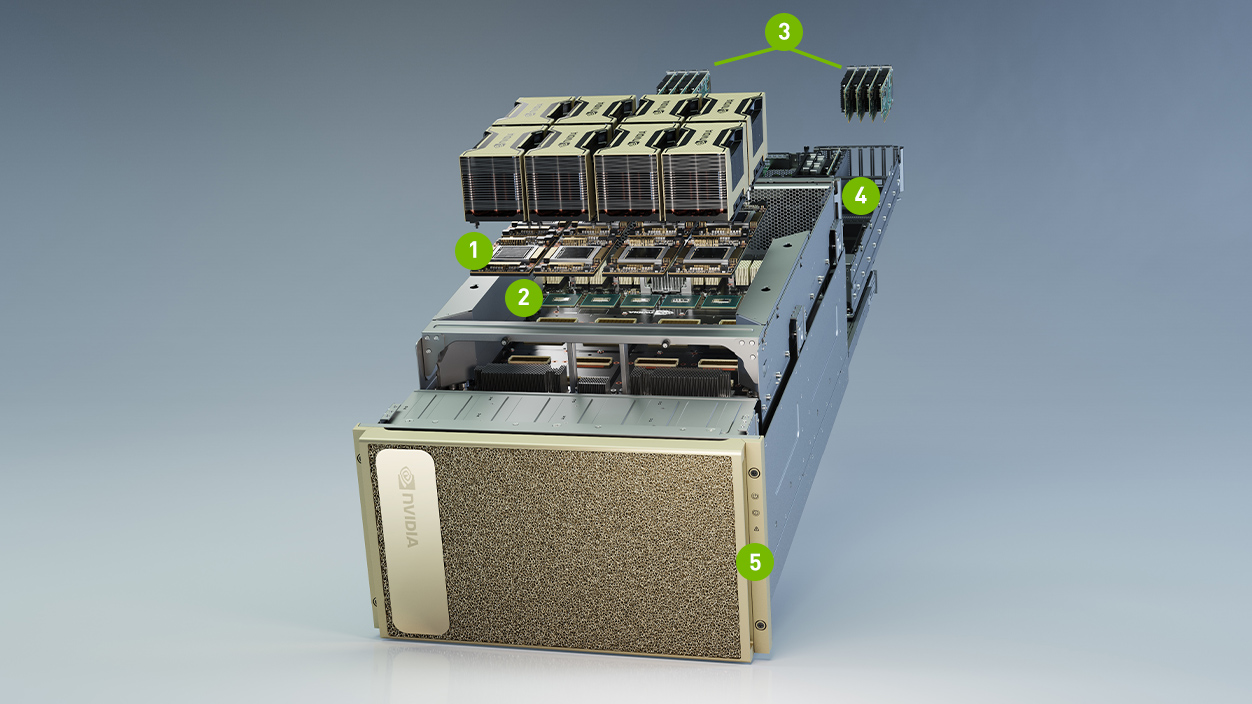 3
4
1
2
NVIDIA
5